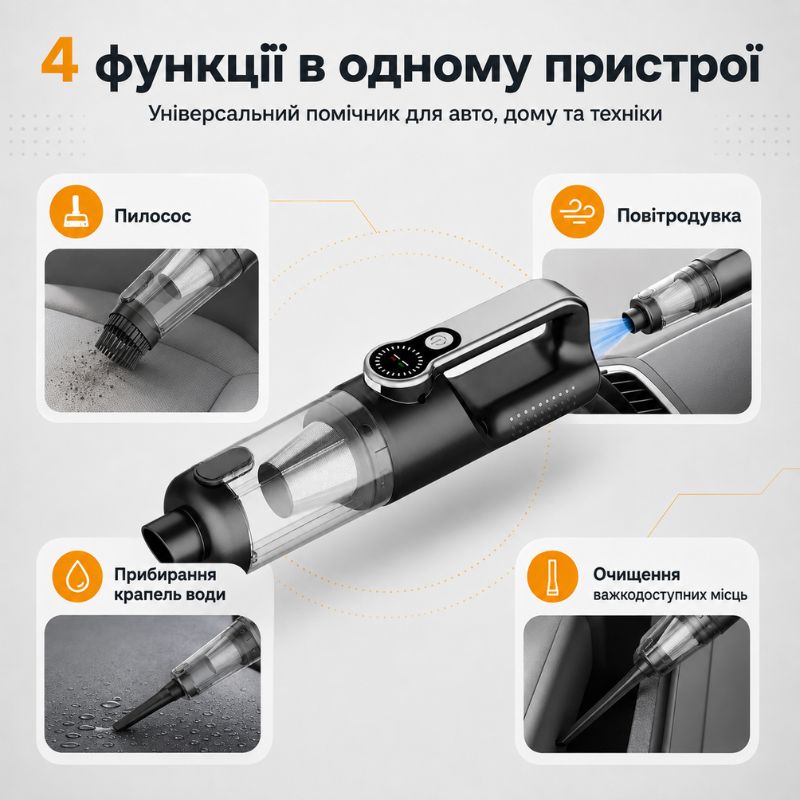 4 функції в одному пристрої

Універсальний помічник для авто, дому та техніки

Пилосос

Повітродувка

Прибирання крапель води

Очищення важкодоступних місць